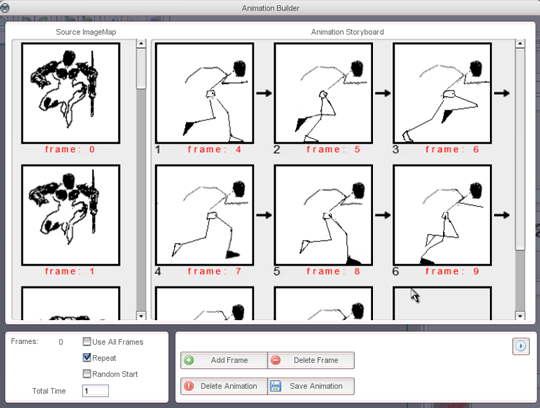 Animation Builder

Source ImageMap

frame: 0

frame: 1

Animation Storyboard

1 frame: 4

2 frame: 5

3 frame: 6

4 frame: 7

5 frame: 8

6 frame: 9

Frames: 0

Use All Frames

Repeat

Random Start

Total Time 1

Add Frame

Delete Frame

Delete Animation

Save Animation